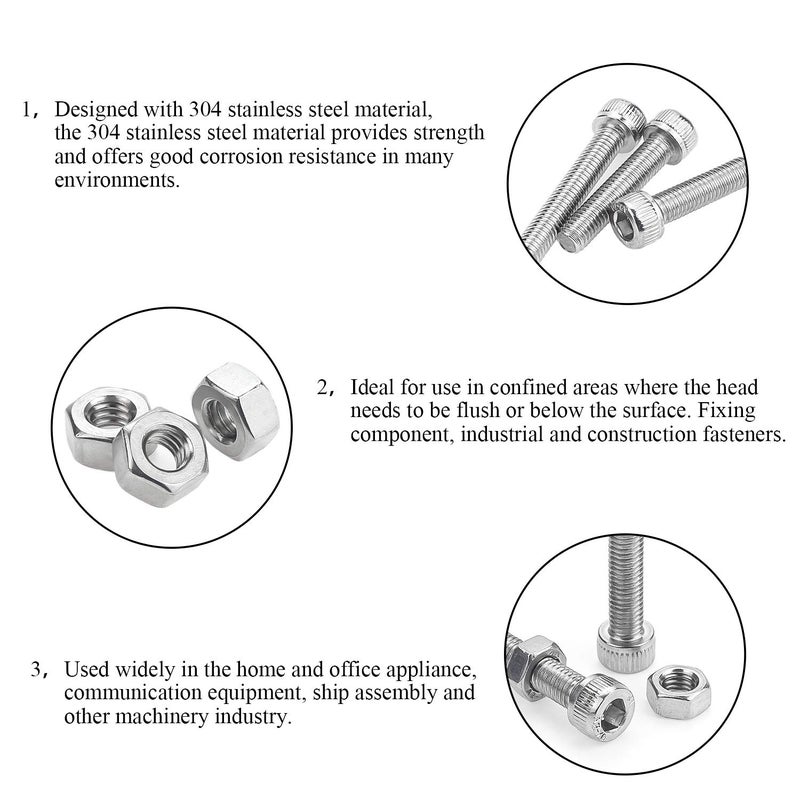 1, Designed with 304 stainless steel material, the 304 stainless steel material provides strength and offers good corrosion resistance in many environments.

2, Ideal for use in confined areas where the head needs to be flush or below the surface. Fixing component, industrial and construction fasteners.

3, Used widely in the home and office appliance, communication equipment, ship assembly and other machinery industry.